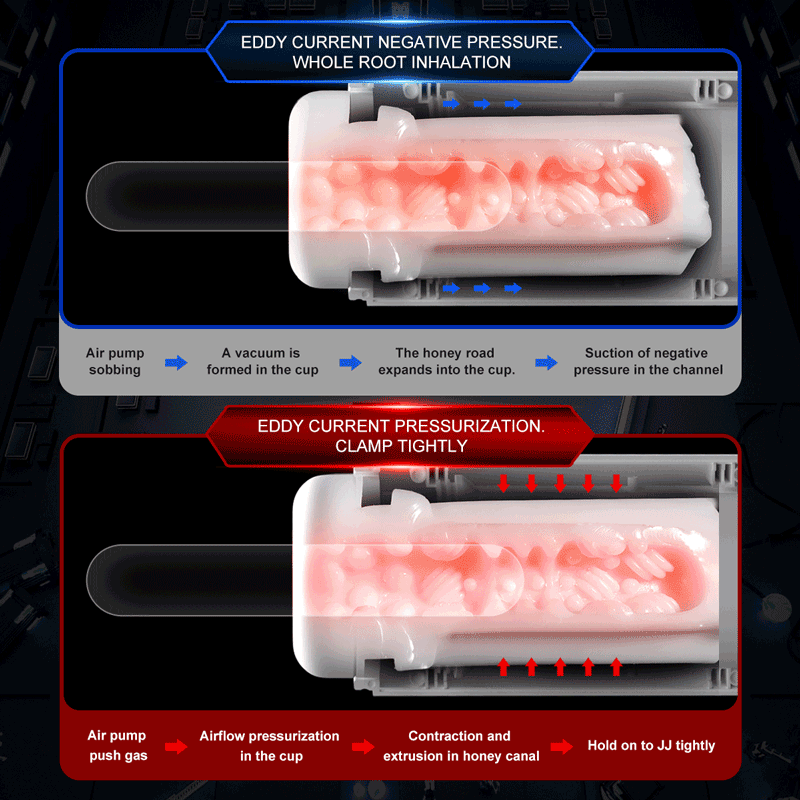 EDDY CURRENT NEGATIVE PRESSURE.
WHOLE ROOT INHALATION

Air pump sobbing

A vacuum is formed in the cup

The honey road expands into the cup.

Suction of negative pressure in the channel

EDDY CURRENT PRESSURIZATION.
CLAMP TIGHTLY

Air pump push gas

Airflow pressurization in the cup

Contraction and extrusion in honey canal

Hold on to JJ tightly