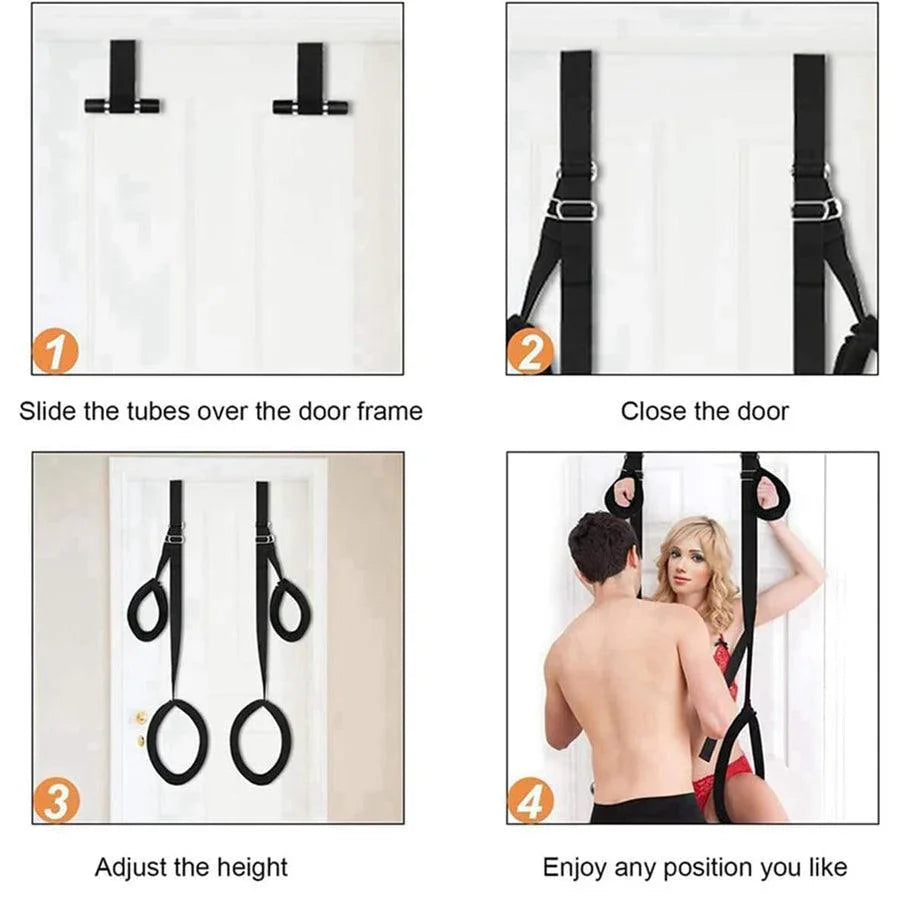 1

Slide the tubes over the door frame

2

Close the door

3

Adjust the height

4

Enjoy any position you like