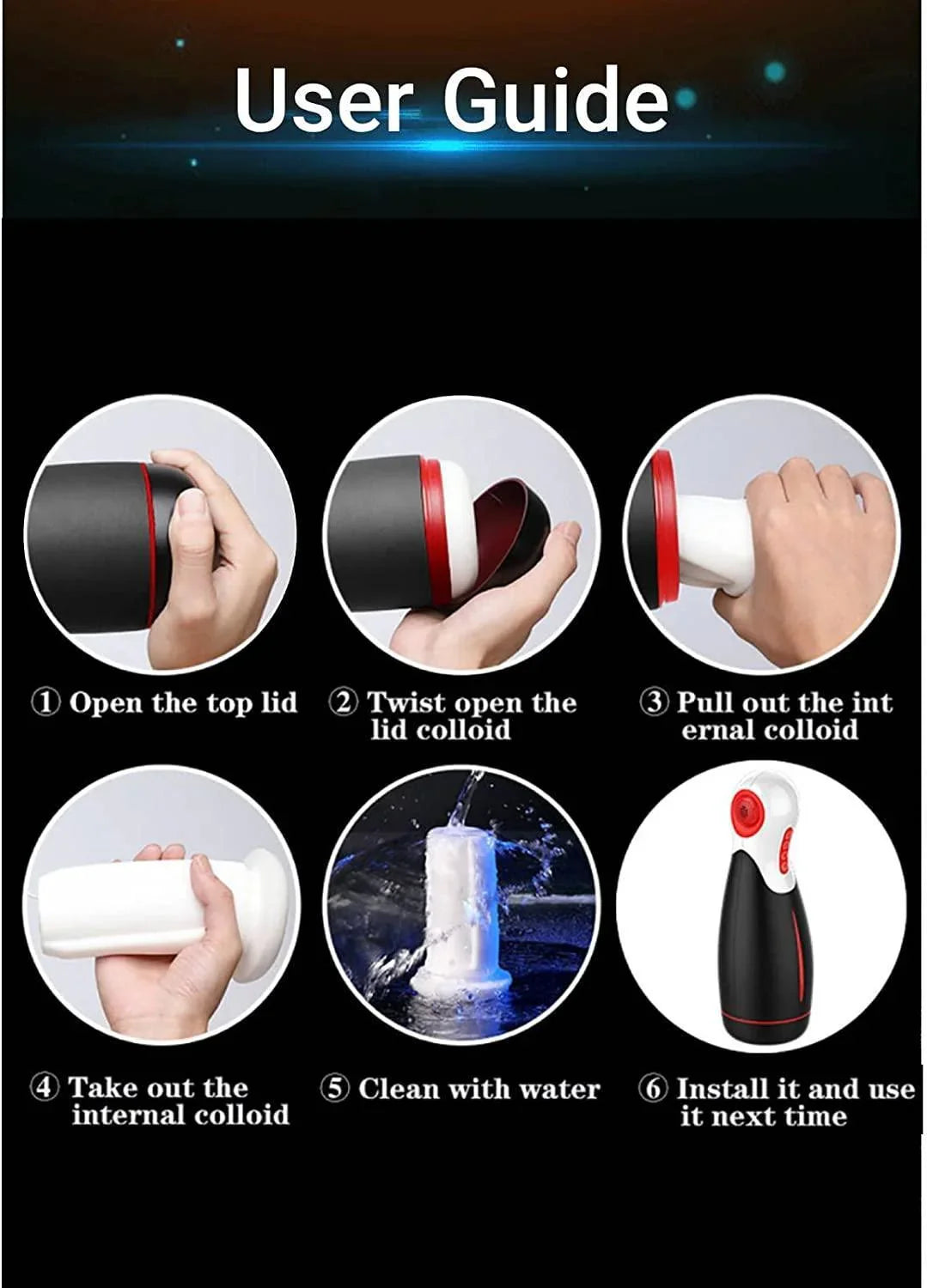 User Guide

① Open the top lid

② Twist open the lid colloid

③ Pull out the int ernal colloid

④ Take out the internal colloid

⑤ Clean with water

⑥ Install it and use it next time