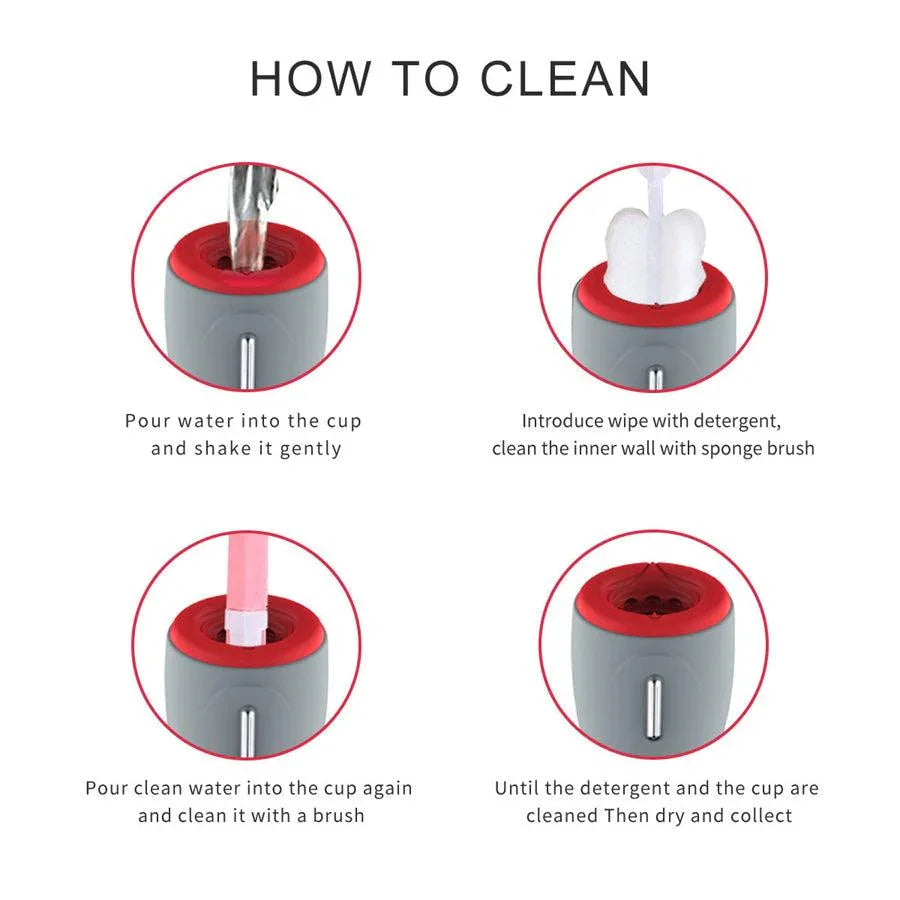 HOW TO CLEAN

Pour water into the cup and shake it gently

Introduce wipe with detergent, clean the inner wall with sponge brush

Pour clean water into the cup again and clean it with a brush

Until the detergent and the cup are cleaned Then dry and collect