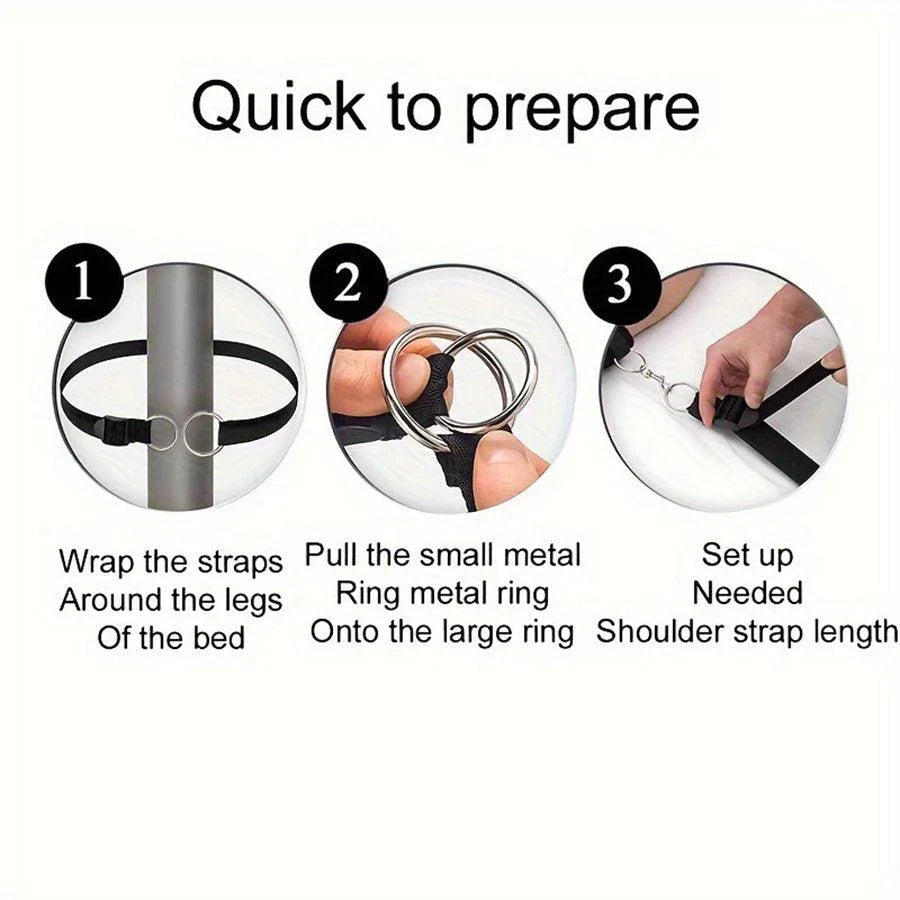 Quick to prepare

1

Wrap the straps
Around the legs
Of the bed

2

Pull the small metal
Ring metal ring
Onto the large ring

3

Set up
Needed
Shoulder strap length