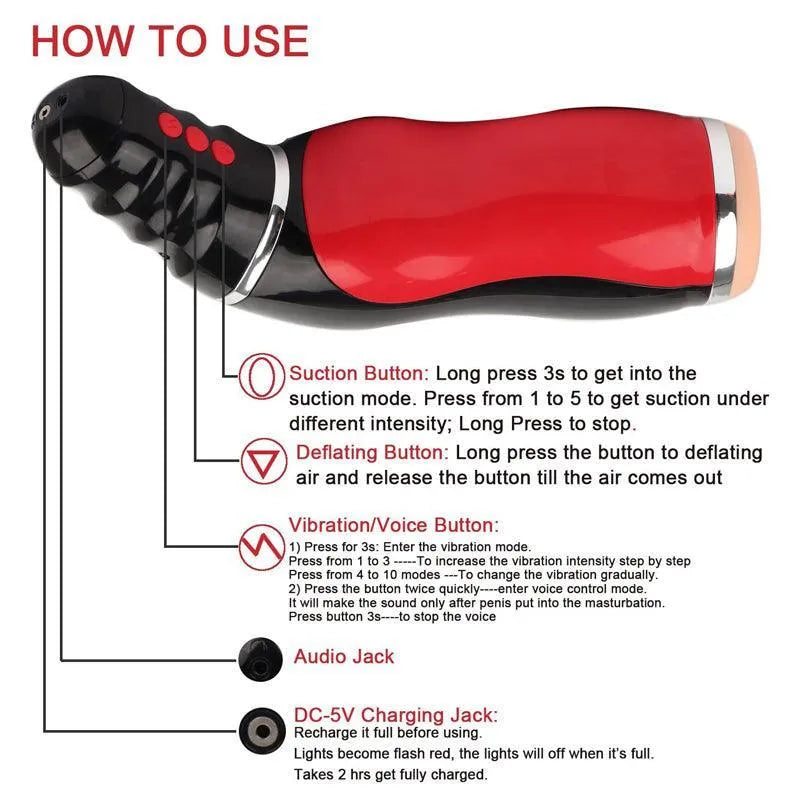 HOW TO USE

Suction Button: Long press 3s to get into the suction mode. Press from 1 to 5 to get suction under different intensity; Long Press to stop.

Deflating Button: Long press the button to deflating air and release the button till the air comes out

Vibration/Voice Button:
1) Press for 3s: Enter the vibration mode.
Press from 1 to 3 -----To increase the vibration intensity step by step
Press from 4 to 10 modes ---To change the vibration gradually.
2) Press the button twice quickly----enter voice control mode.
It will make the sound only after penis put into the masturbation.
Press button 3s----to stop the voice

Audio Jack

DC-5V Charging Jack:
Recharge it full before using.
Lights become flash red, the lights will off when it's full.
Takes 2 hrs get fully charged.