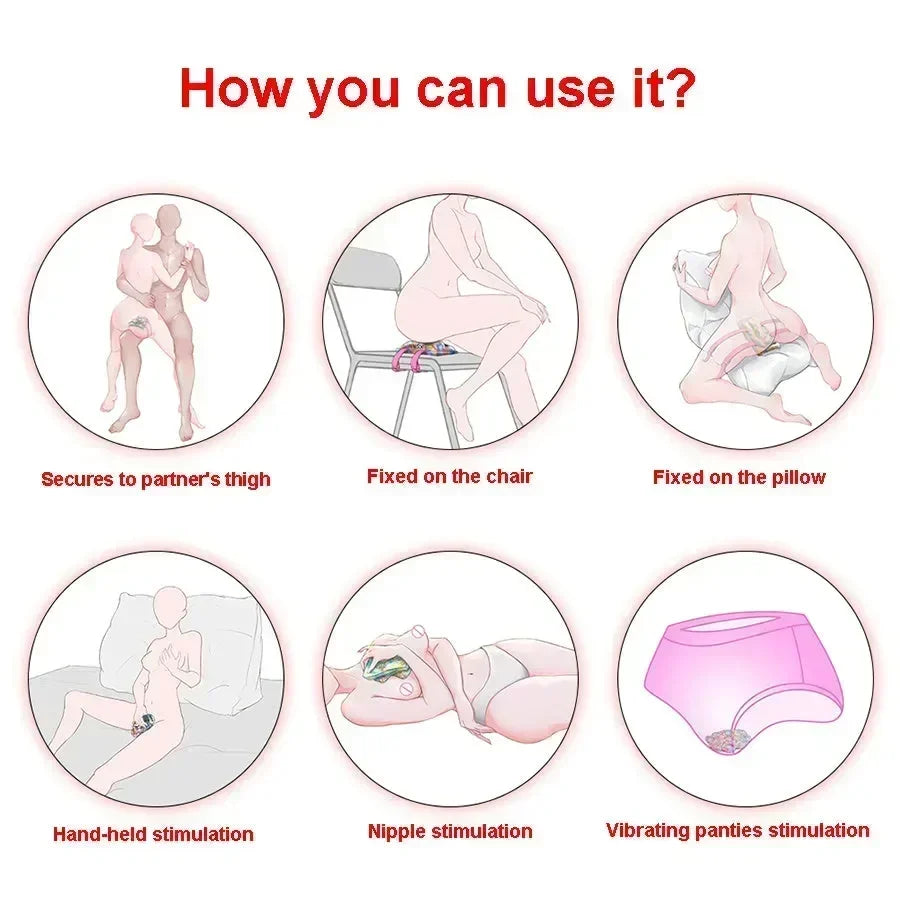 How you can use it?

Secures to partner's thigh

Fixed on the chair

Fixed on the pillow

Hand-held stimulation

Nipple stimulation

Vibrating panties stimulation