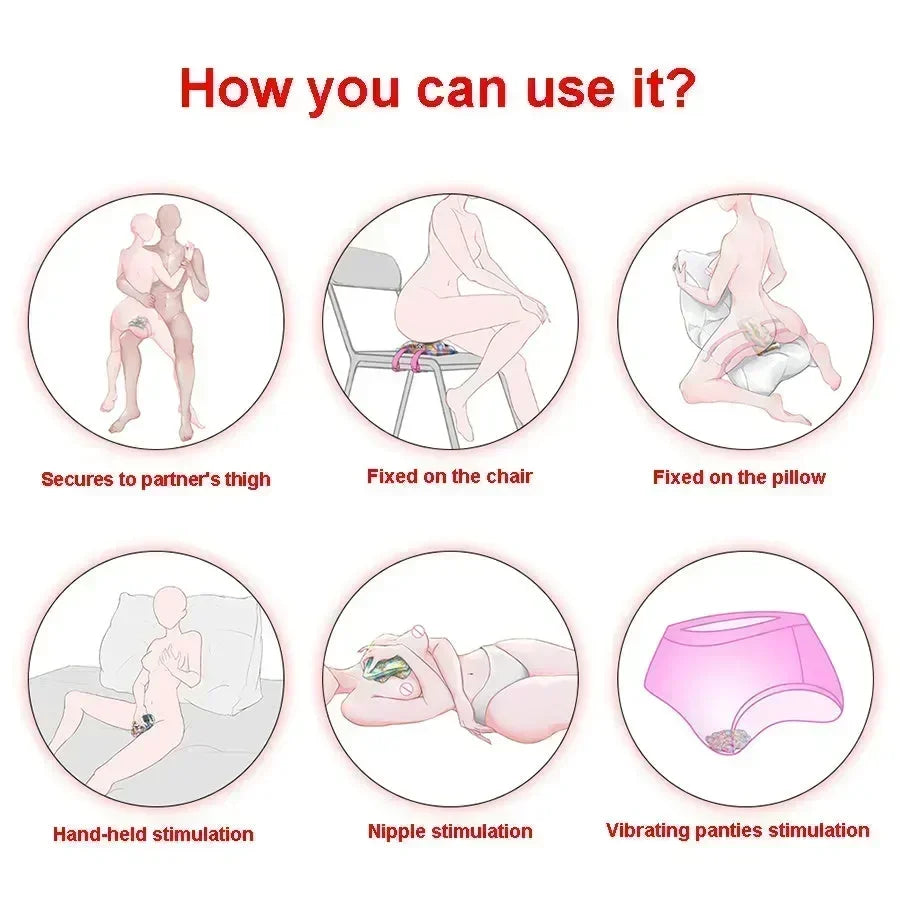 How you can use it?

Secures to partner's thigh

Fixed on the chair

Fixed on the pillow

Hand-held stimulation

Nipple stimulation

Vibrating panties stimulation