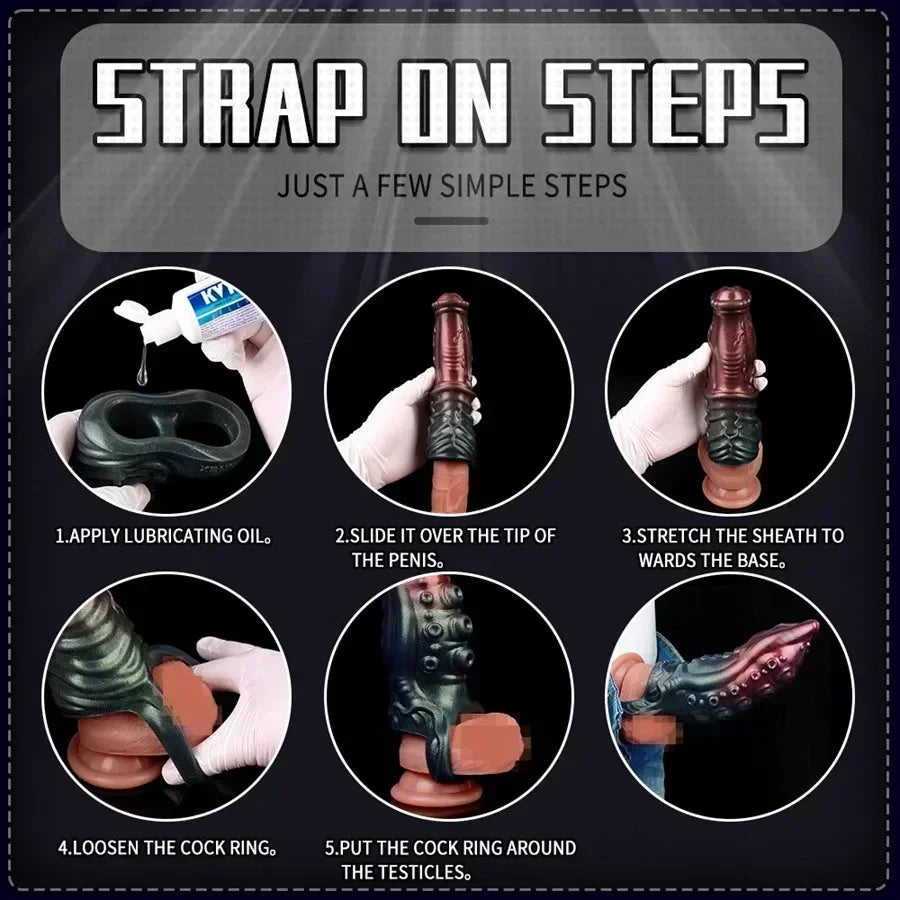 STRAP ON STEPS

JUST A FEW SIMPLE STEPS

KY

1.APPLY LUBRICATING OIL。

2.SLIDE IT OVER THE TIP OF THE PENIS。

3.STRETCH THE SHEATH TO WARDS THE BASE。

4.LOOSEN THE COCK RING。

5.PUT THE COCK RING AROUND THE TESTICLES。