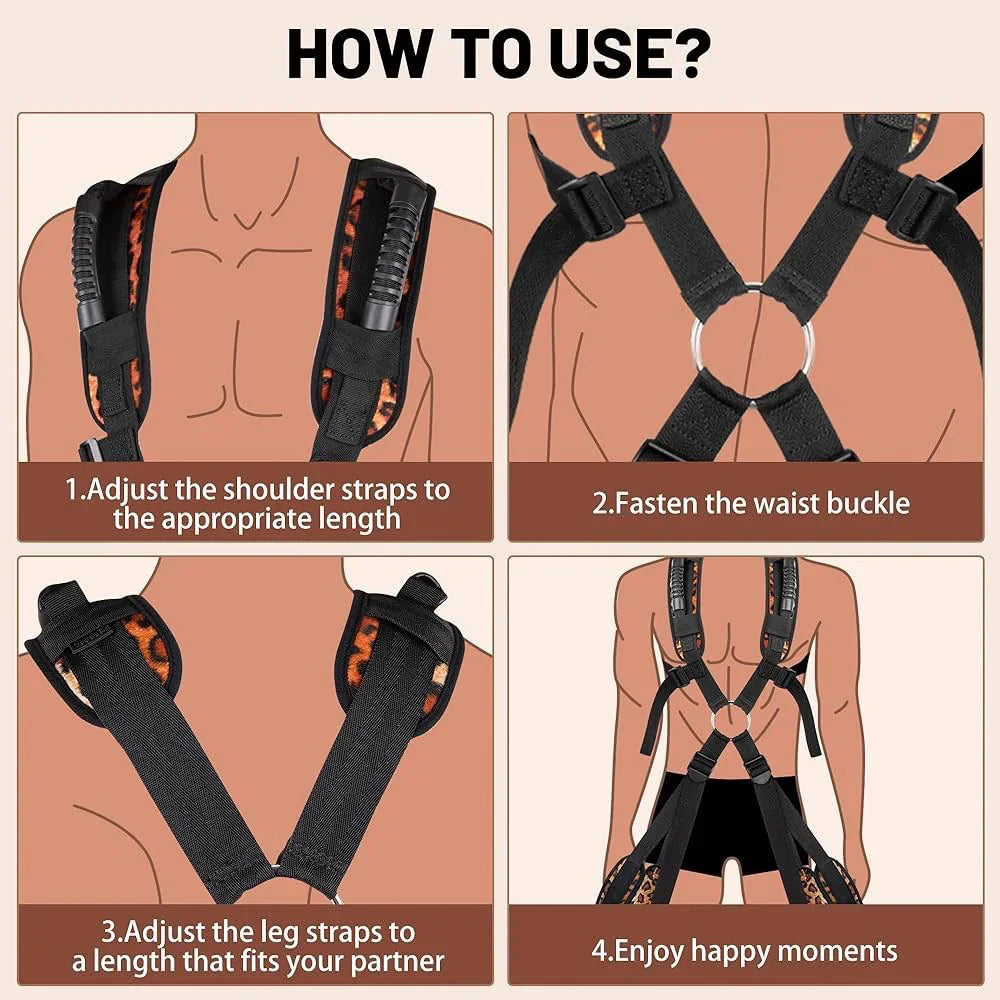 HOW TO USE?

1.Adjust the shoulder straps to the appropriate length

2.Fasten the waist buckle

3.Adjust the leg straps to a length that fits your partner

4.Enjoy happy moments