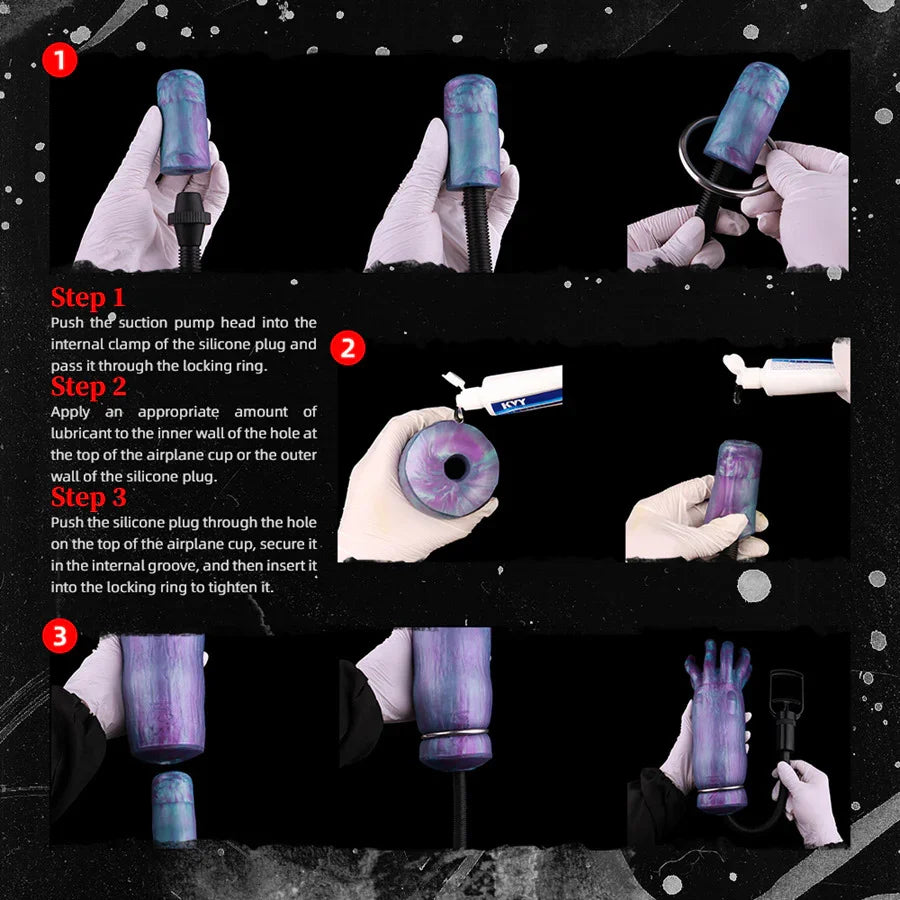 1

Step 1
Push the suction pump head into the internal clamp of the silicone plug and pass it through the locking ring.

Step 2
Apply an appropriate amount of lubricant to the inner wall of the hole at the top of the airplane cup or the outer wall of the silicone plug.

Step 3
Push the silicone plug through the hole on the top of the airplane cup, secure it in the internal groove, and then insert it into the locking ring to tighten it.

2

KYY

3