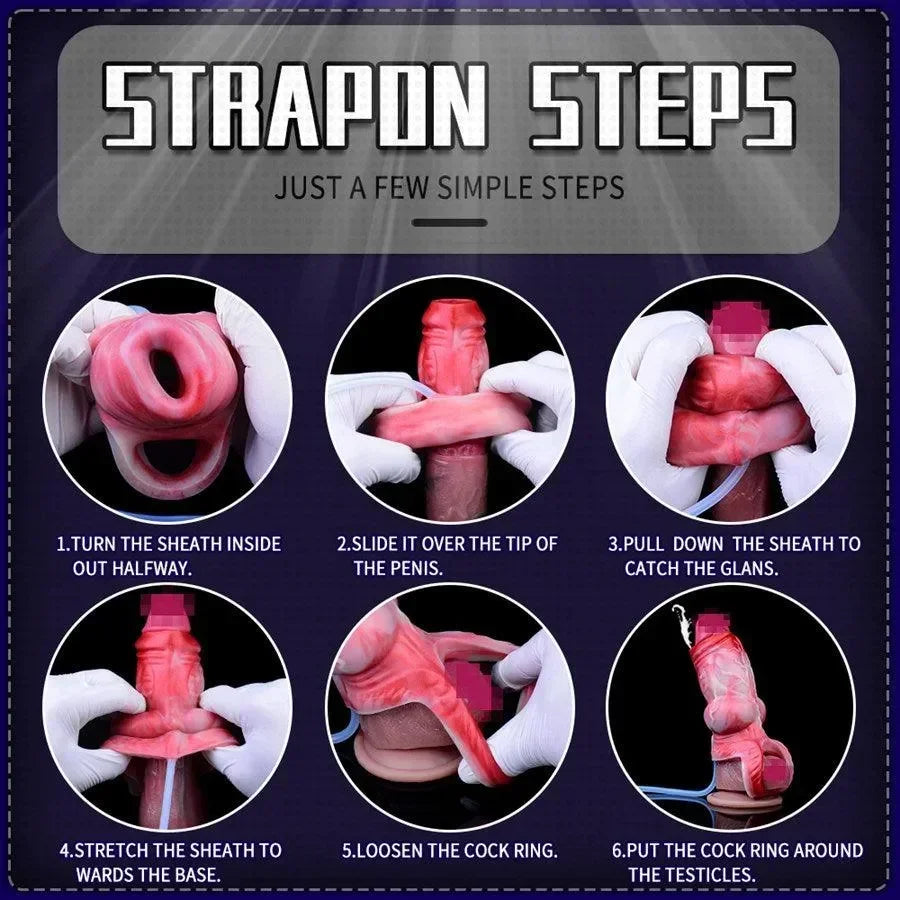 STRAPON STEPS

JUST A FEW SIMPLE STEPS

1.TURN THE SHEATH INSIDE OUT HALFWAY.

2.SLIDE IT OVER THE TIP OF THE PENIS.

3.PULL DOWN THE SHEATH TO CATCH THE GLANS.

4.STRETCH THE SHEATH TO WARDS THE BASE.

5.LOOSEN THE COCK RING.

6.PUT THE COCK RING AROUND THE TESTICLES.