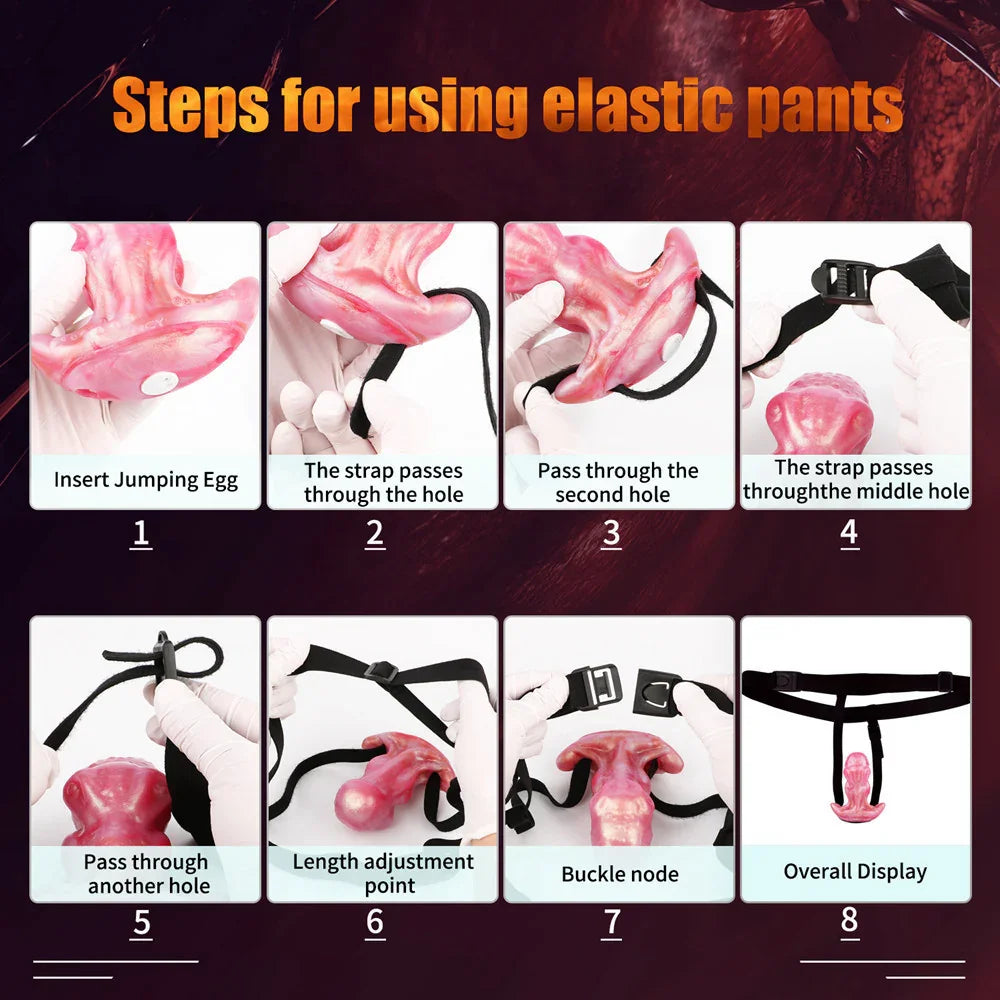 Steps for using elastic pants

Insert Jumping Egg
1

The strap passes through the hole
2

Pass through the second hole
3

The strap passes throughthe middle hole
4

Pass through another hole
5

Length adjustment point
6

Buckle node
7

Overall Display
8