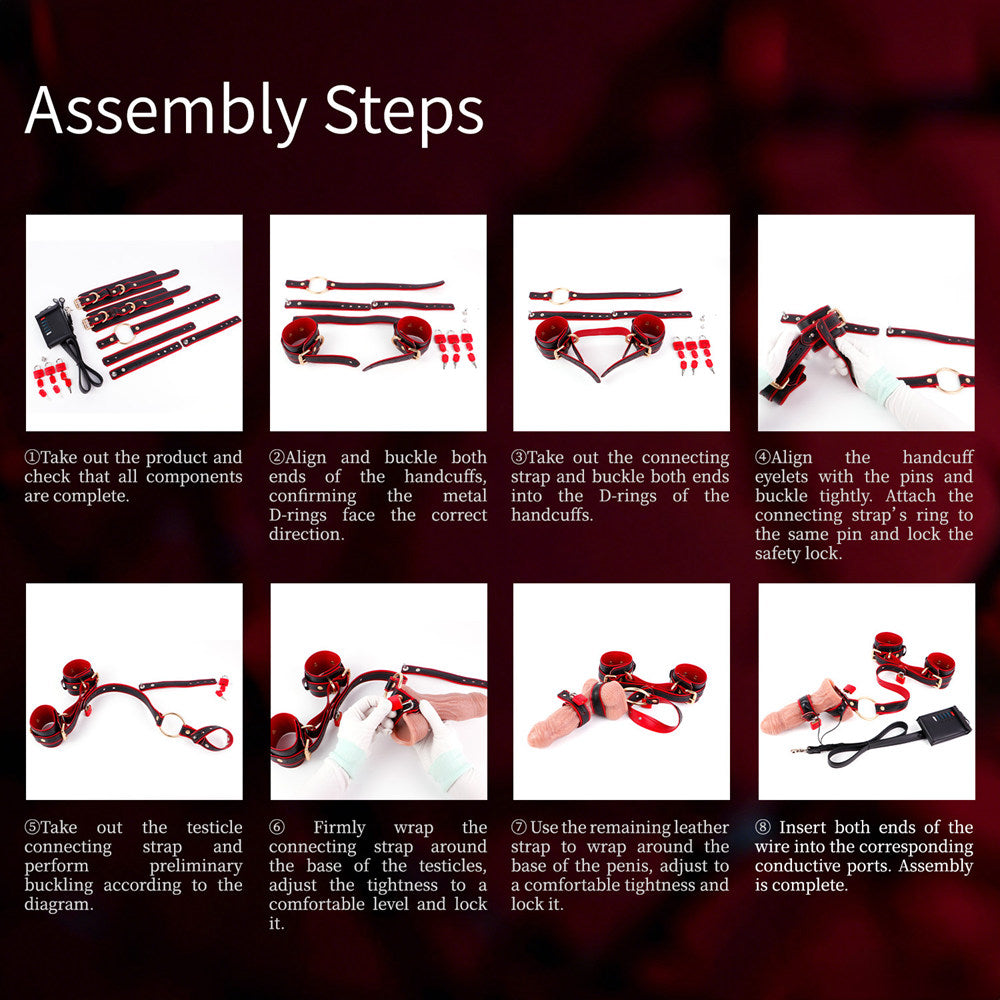 Assembly Steps

①Take out the product and check that all components are complete.

②Align and buckle both ends of the handcuffs, confirming the metal D-rings face the correct direction.

③Take out the connecting strap and buckle both ends into the D-rings of the handcuffs.

④Align the handcuff eyelets with the pins and buckle tightly. Attach the connecting strap's ring to the same pin and lock the safety lock.

⑤Take out the testicle connecting strap and perform preliminary buckling according to the diagram.

⑥ Firmly wrap the connecting strap around the base of the testicles, adjust the tightness to a comfortable level and lock it.

⑦ Use the remaining leather strap to wrap around the base of the penis, adjust to a comfortable tightness and lock it.

⑧ Insert both ends of the wire into the corresponding conductive ports. Assembly is complete.