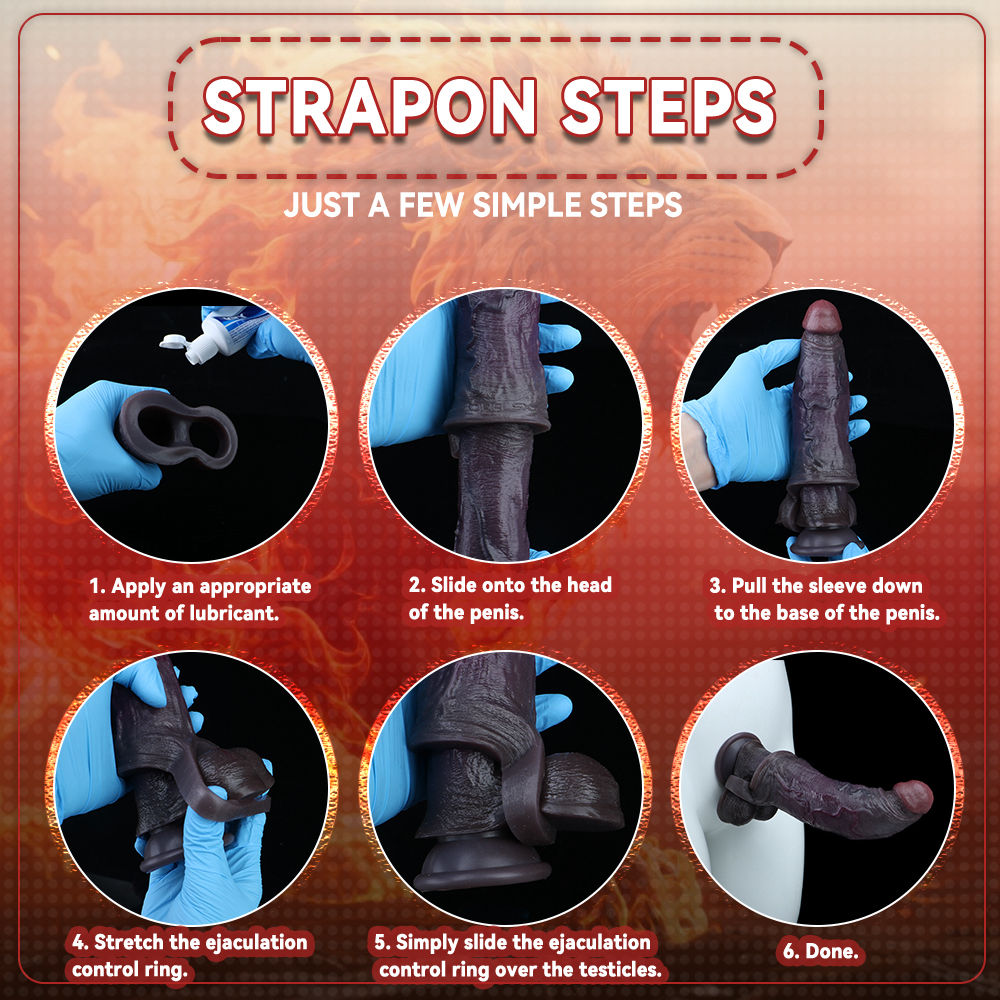 STRAPON STEPS

JUST A FEW SIMPLE STEPS

1. Apply an appropriate amount of lubricant.

2. Slide onto the head of the penis.

3. Pull the sleeve down to the base of the penis.

4. Stretch the ejaculation control ring.

5. Simply slide the ejaculation control ring over the testicles.

6. Done.