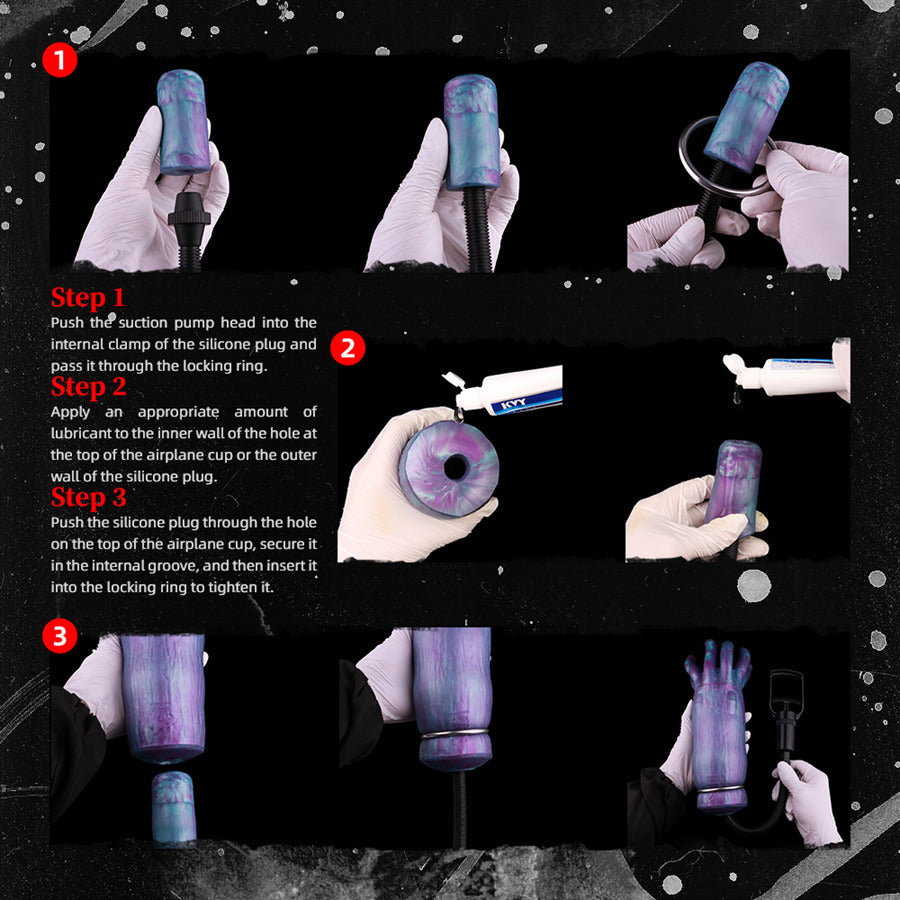 1

Step 1
Push the suction pump head into the internal clamp of the silicone plug and pass it through the locking ring.
Step 2
Apply an appropriate amount of lubricant to the inner wall of the hole at the top of the airplane cup or the outer wall of the silicone plug.
Step 3
Push the silicone plug through the hole on the top of the airplane cup, secure it in the internal groove, and then insert it into the locking ring to tighten it.

2

KYY

3